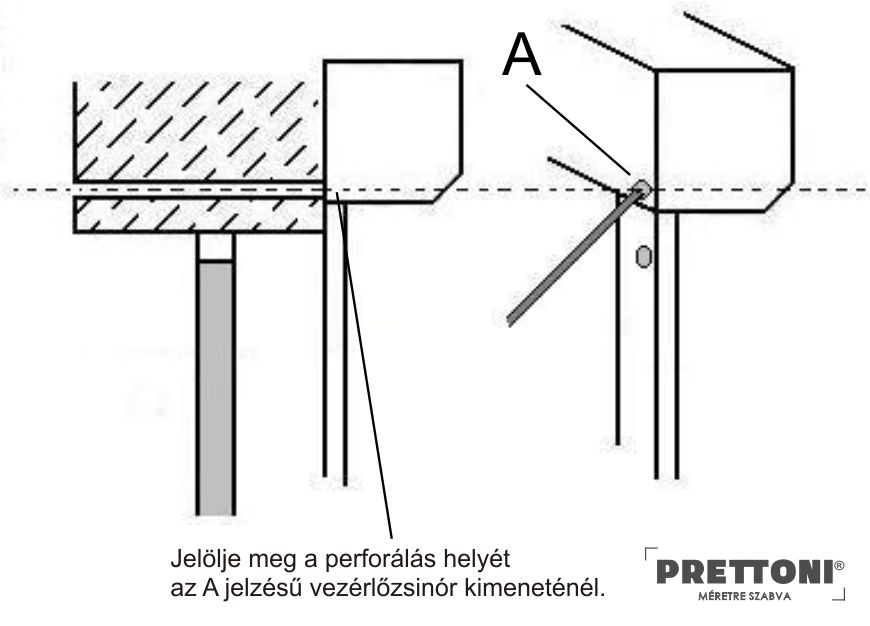 A

Jelölje meg a perforálás helyét az A jelzésű vezérlőzsinór kimeneténél.

PRETTONI®
MÉRETRE SZABVA